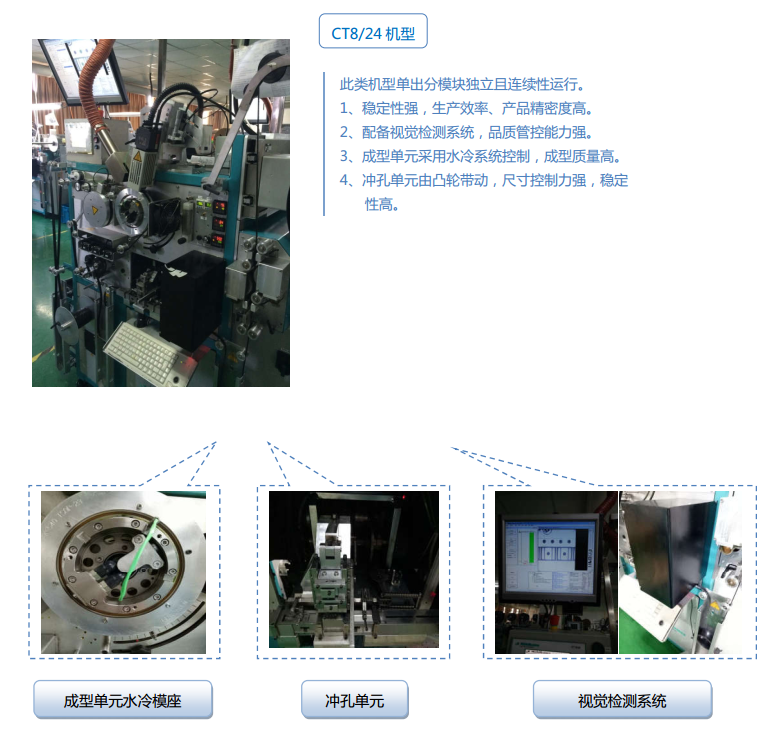 CT8/24 机型

此类机型单出分模块独立且连续性运行。
1、稳定性强，生产效率、产品精密度高。
2、配备视觉检测系统，品质管控能力强。
3、成型单元采用水冷系统控制，成型质量高。
4、冲孔单元由凸轮带动，尺寸控制力强，稳定性高。

成型单元水冷模座

冲孔单元

视觉检测系统